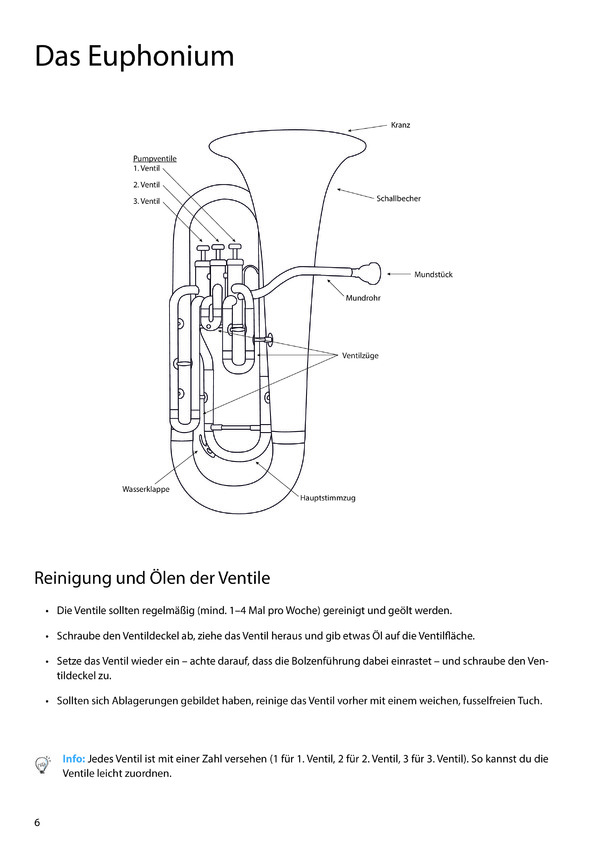 Das Euphonium

Kranz

Pumpventile
1. Ventil
2. Ventil
3. Ventil

Schallbecher

Mundstück

Mundrohr

Ventilzüge

Wasserklappe

Hauptstimmzug

Reinigung und Ölen der Ventile

• Die Ventile sollten regelmäßig (mind. 1–4 Mal pro Woche) gereinigt und geölt werden.

• Schraube den Ventildeckel ab, ziehe das Ventil heraus und gib etwas Öl auf die Ventilfläche.

• Setze das Ventil wieder ein – achte darauf, dass die Bolzenführung dabei einrastet – und schraube den Ventildeckel zu.

• Sollten sich Ablagerungen gebildet haben, reinige das Ventil vorher mit einem weichen, fusselfreien Tuch.

Info: Jedes Ventil ist mit einer Zahl versehen (1 für 1. Ventil, 2 für 2. Ventil, 3 für 3. Ventil). So kannst du die Ventile leicht zuordnen.

6